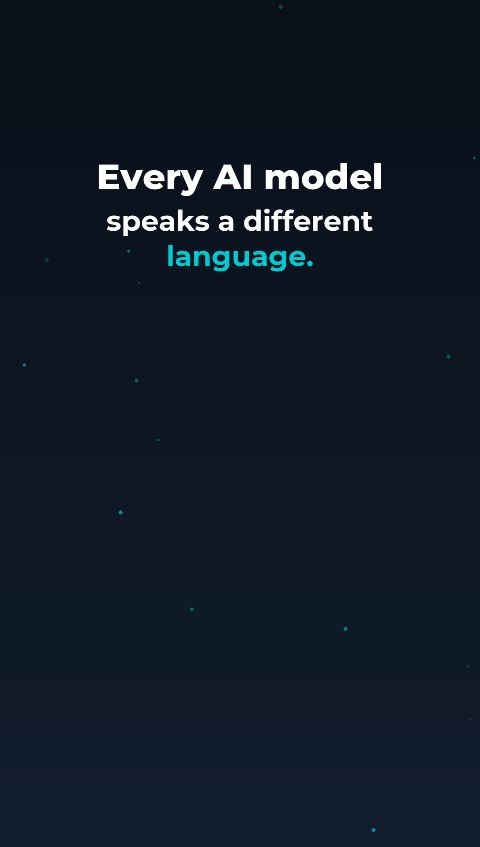 Every AI model
speaks a different
language.